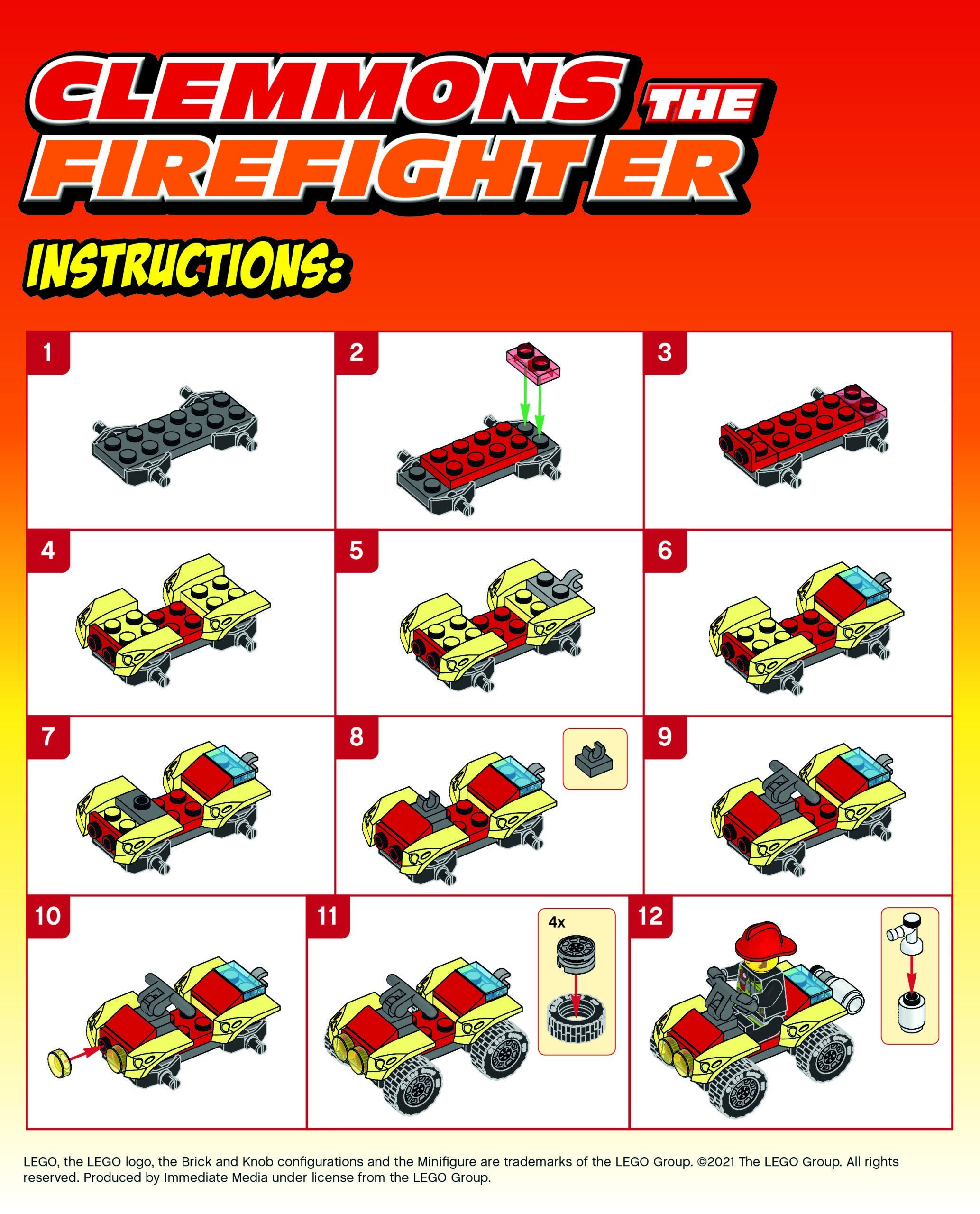 CLEMMONS THE FIREFIGHTER

INSTRUCTIONS:

1

2

3

4

5

6

7

8

9

10

11

4x

12

LEGO, the LEGO logo, the Brick and Knob configurations and the Minifigure are trademarks of the LEGO Group. ©2021 The LEGO Group. All rights reserved. Produced by Immediate Media under license from the LEGO Group.