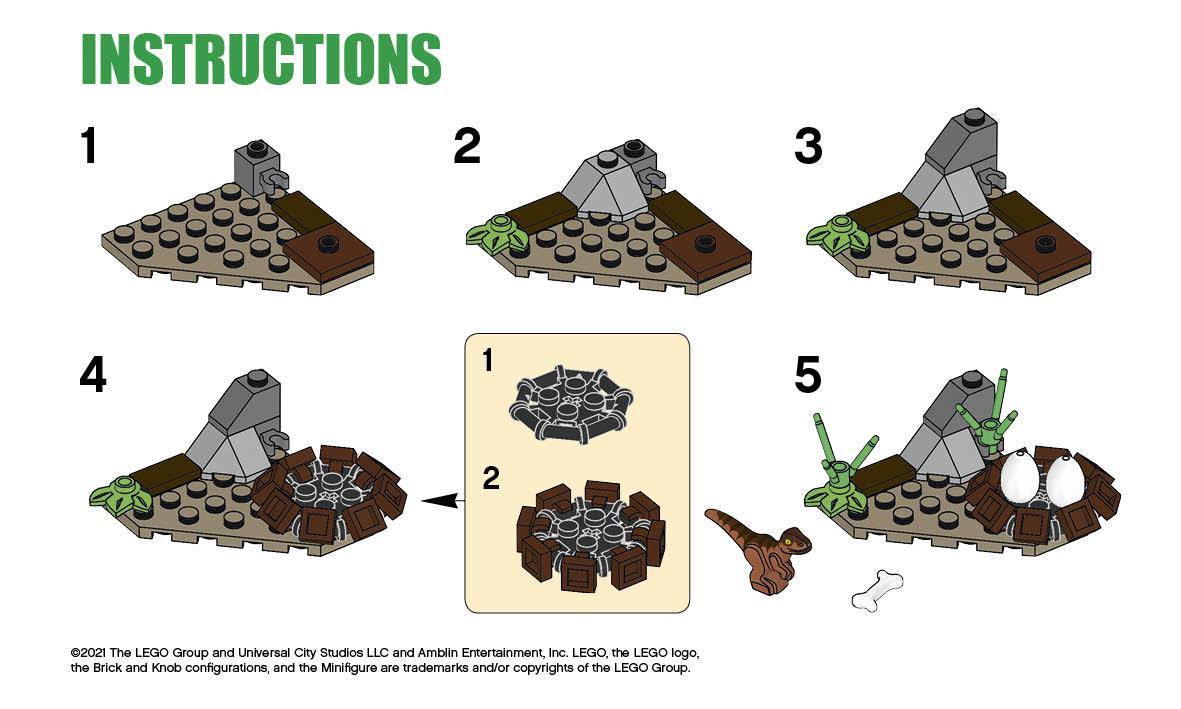 INSTRUCTIONS

1

2

3

4

1

2

5

©2021 The LEGO Group and Universal City Studios LLC and Amblin Entertainment, Inc. LEGO, the LEGO logo, the Brick and Knob configurations, and the Minifigure are trademarks and/or copyrights of the LEGO Group.