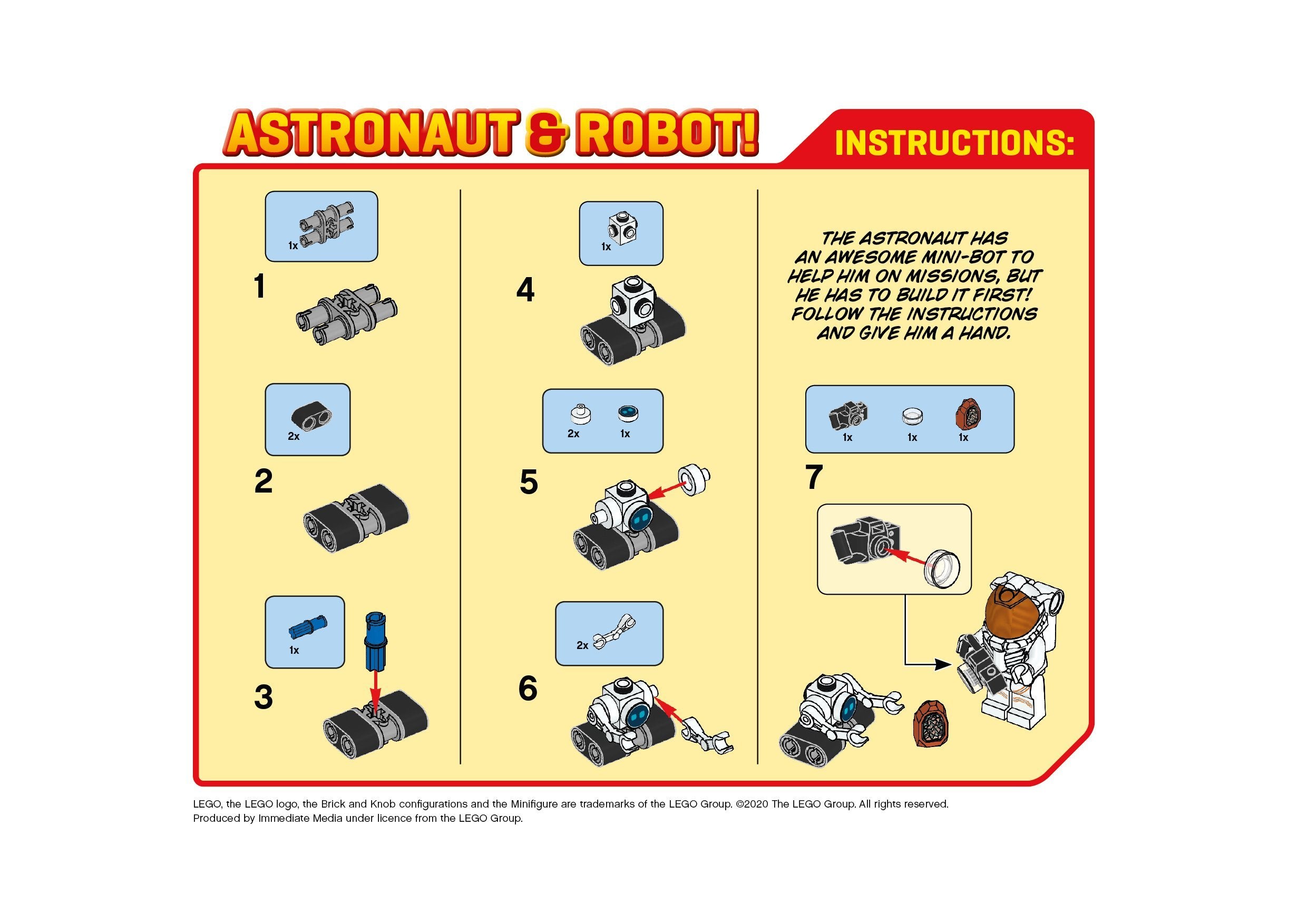 ASTRONAUT & ROBOT!

INSTRUCTIONS:

1x

1

2x

2

1x

3

1x

4

2x 1x

5

2x

6

THE ASTRONAUT HAS AN AWESOME MINI-BOT TO HELP HIM ON MISSIONS, BUT HE HAS TO BUILD IT FIRST! FOLLOW THE INSTRUCTIONS AND GIVE HIM A HAND.

1x 1x 1x

7

LEGO, the LEGO logo, the Brick and Knob configurations and the Minifigure are trademarks of the LEGO Group. ©2020 The LEGO Group. All rights reserved.
Produced by Immediate Media under licence from the LEGO Group.