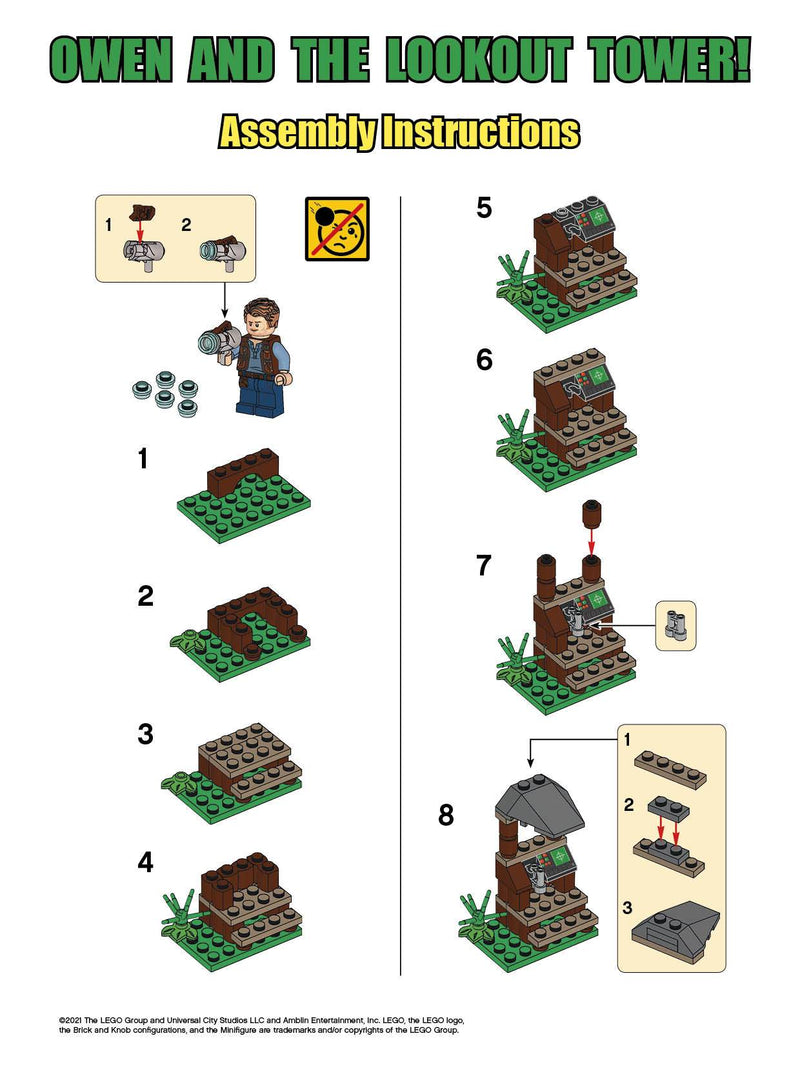 OWEN AND THE LOOKOUT TOWER!

Assembly Instructions

1 2

1

2

3

4

5

6

7

8

1

2

3

©2021 The LEGO Group and Universal City Studios LLC and Amblin Entertainment, Inc. LEGO, the LEGO logo, the Brick and Knob configurations, and the Minifigure are trademarks and/or copyrights of the LEGO Group.