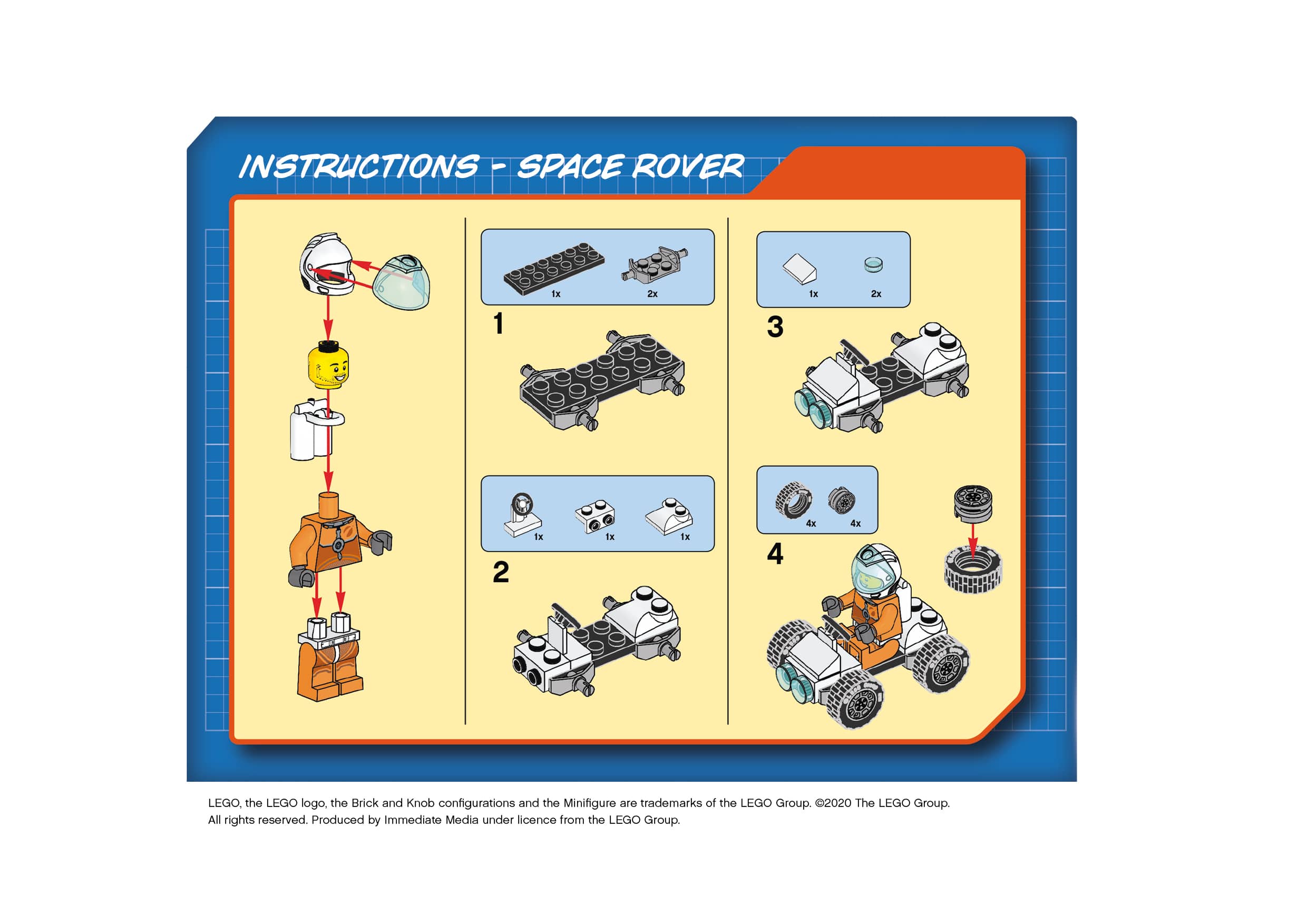 INSTRUCTIONS - SPACE ROVER

1x 2x

1

1x 1x 1x

2

1x 2x

3

4x 4x

4

LEGO, the LEGO logo, the Brick and Knob configurations and the Minifigure are trademarks of the LEGO Group. ©2020 The LEGO Group. All rights reserved. Produced by Immediate Media under licence from the LEGO Group.