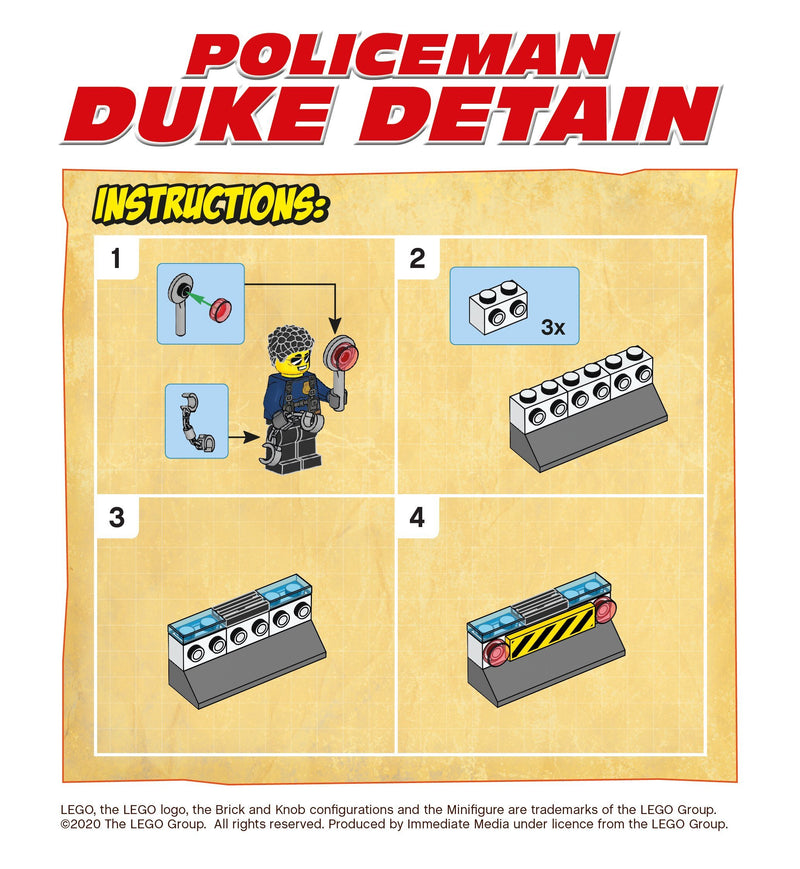 POLICEMAN
DUKE DETAIN

INSTRUCTIONS:

1

2

3x

3

4

LEGO, the LEGO logo, the Brick and Knob configurations and the Minifigure are trademarks of the LEGO Group. ©2020 The LEGO Group. All rights reserved. Produced by Immediate Media under licence from the LEGO Group.