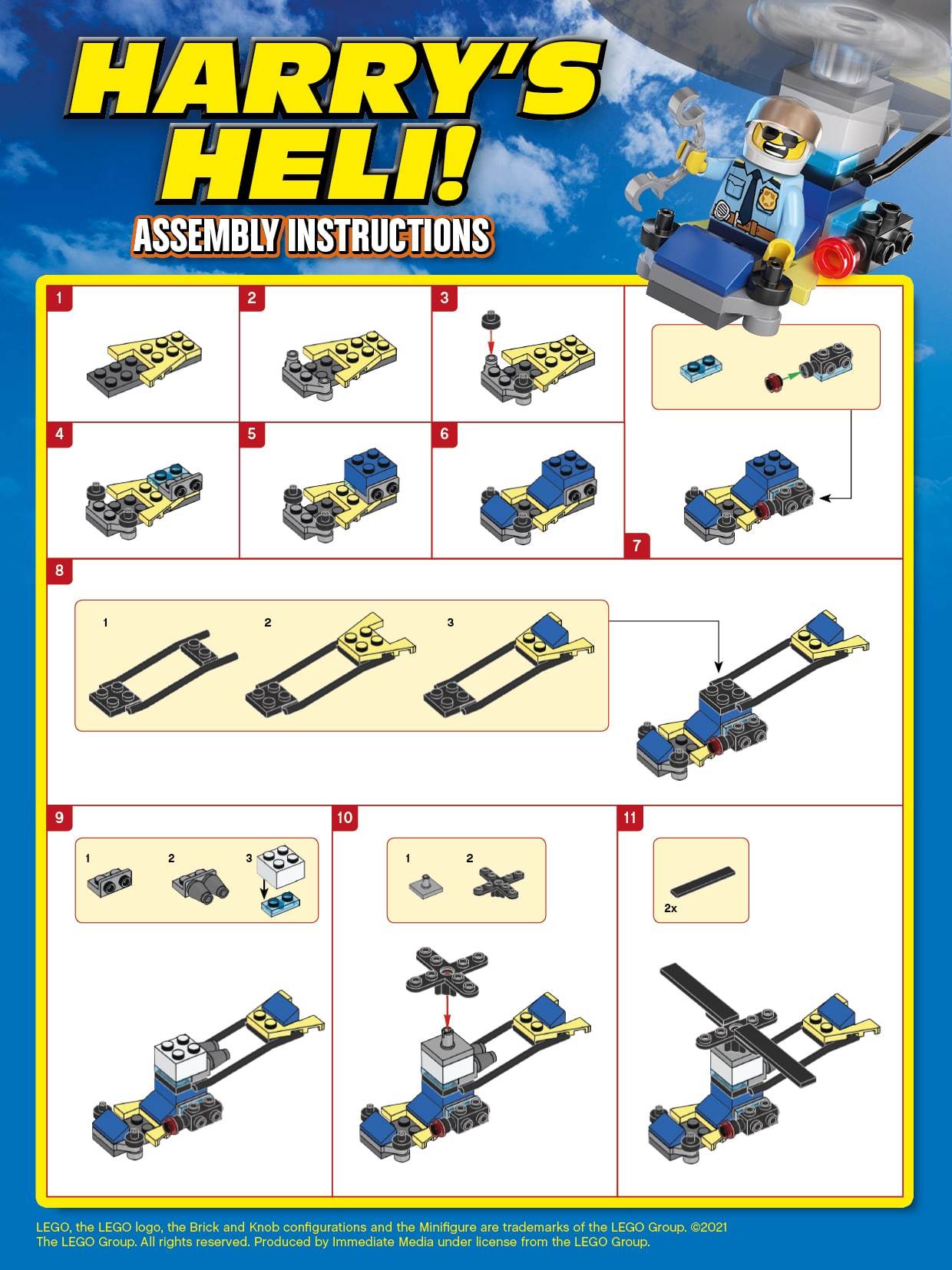 HARRY'S HELI!
ASSEMBLY INSTRUCTIONS

1

2

3

4

5

6

7

8

1

2

3

9

1

2

3

10

1

2

11

2x

LEGO, the LEGO logo, the Brick and Knob configurations and the Minifigure are trademarks of the LEGO Group. ©2021 The LEGO Group. All rights reserved. Produced by Immediate Media under license from the LEGO Group.