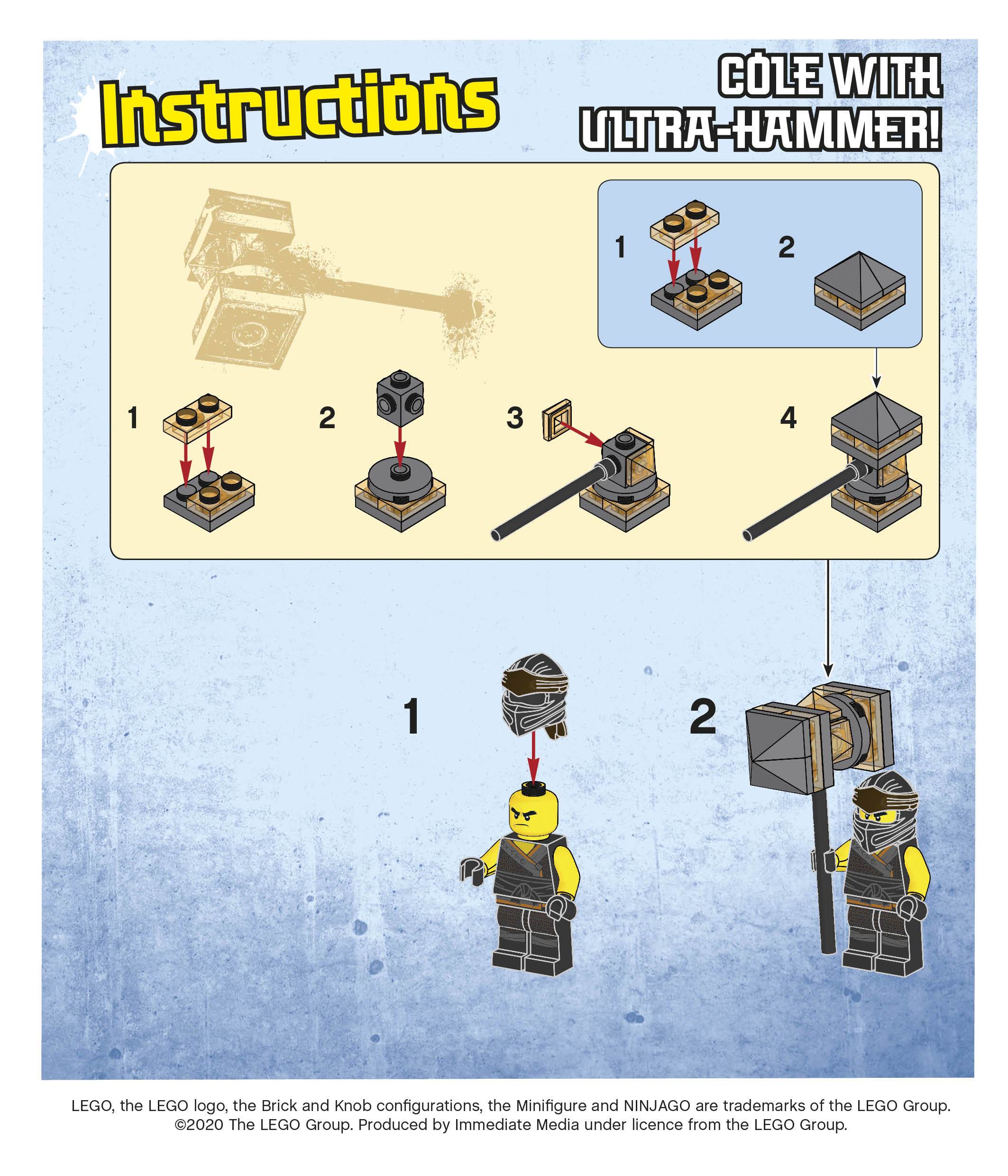 Instructions

COLE WITH ULTRA-HAMMER!

1

2

1

2

3

4

1

2

LEGO, the LEGO logo, the Brick and Knob configurations, the Minifigure and NINJAGO are trademarks of the LEGO Group. ©2020 The LEGO Group. Produced by Immediate Media under licence from the LEGO Group.