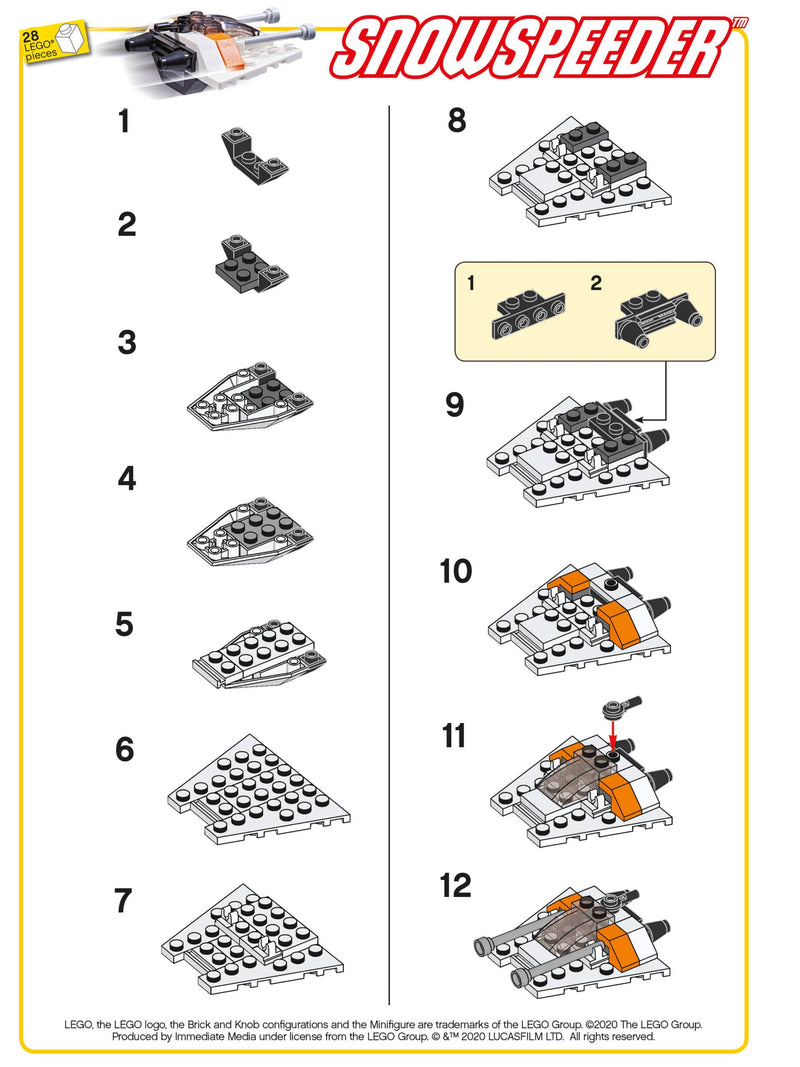 28 LEGO® pieces

SNOWSPEEDER™

1

2

3

4

5

6

7

8

1

2

9

10

11

12

LEGO, the LEGO logo, the Brick and Knob configurations and the Minifigure are trademarks of the LEGO Group. ©2020 The LEGO Group. Produced by Immediate Media under license from the LEGO Group. © &™ 2020 LUCASFILM LTD. All rights reserved.