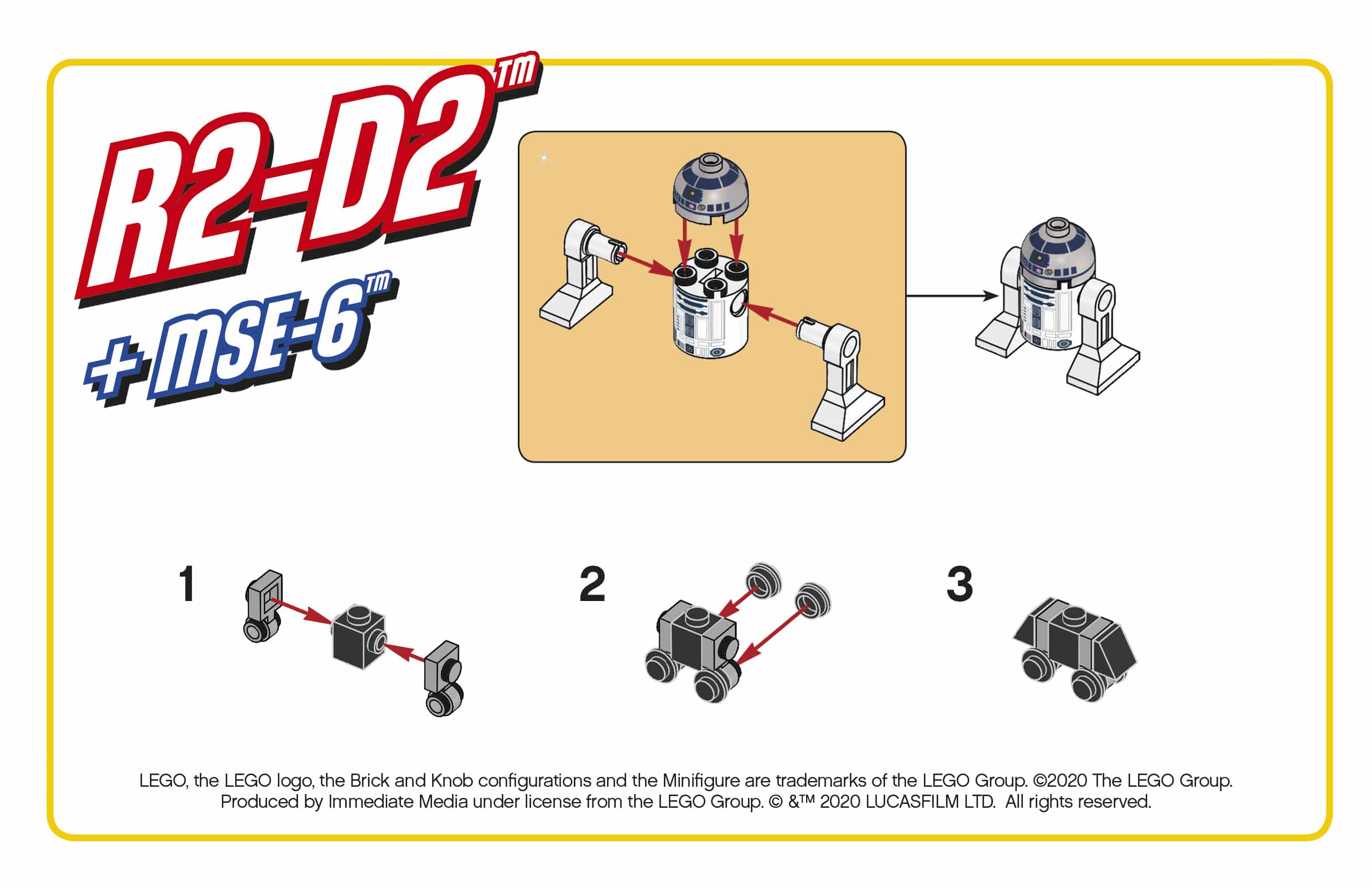 R2-D2™
+ MSE-6™

1

2

3

LEGO, the LEGO logo, the Brick and Knob configurations and the Minifigure are trademarks of the LEGO Group. ©2020 The LEGO Group. Produced by Immediate Media under license from the LEGO Group. © &™ 2020 LUCASFILM LTD. All rights reserved.