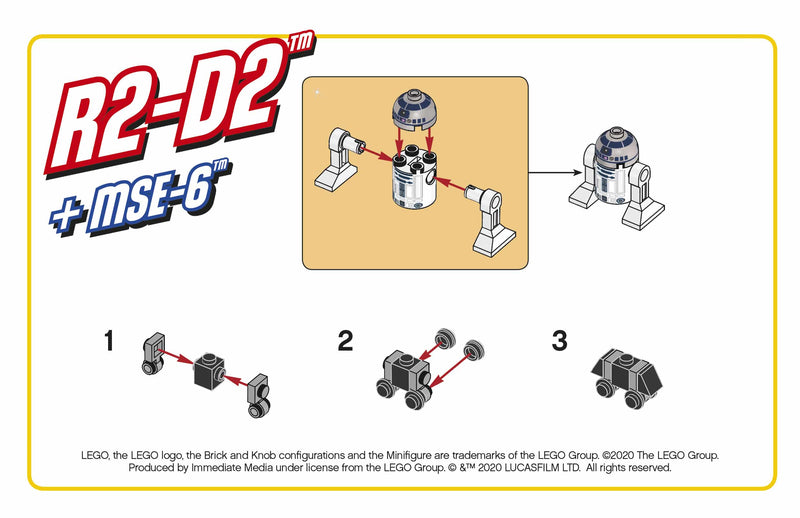 R2-D2™

+ MSE-6™

1

2

3

LEGO, the LEGO logo, the Brick and Knob configurations and the Minifigure are trademarks of the LEGO Group. ©2020 The LEGO Group. Produced by Immediate Media under license from the LEGO Group. © &™ 2020 LUCASFILM LTD. All rights reserved.