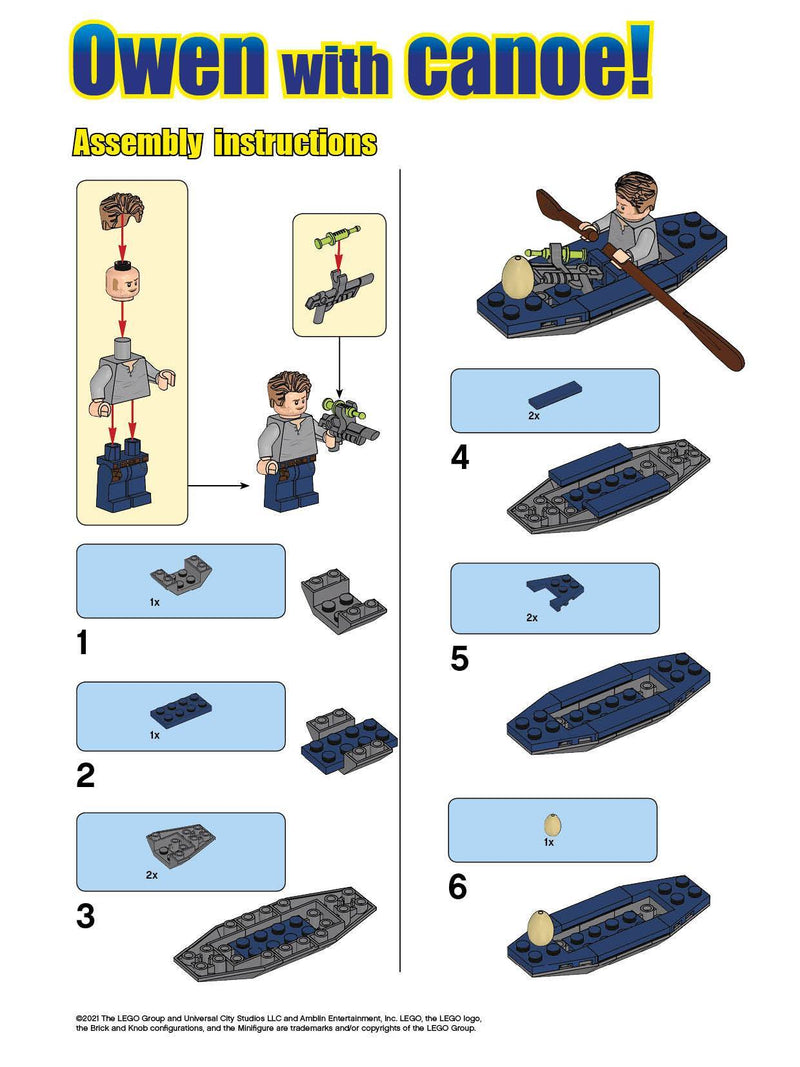 Owen with canoe!

Assembly instructions

1x

1

1x

2

2x

3

2x

4

2x

5

1x

6

©2021 The LEGO Group and Universal City Studios LLC and Amblin Entertainment, Inc. LEGO, the LEGO logo, the Brick and Knob configurations, and the Minifigure are trademarks and/or copyrights of the LEGO Group.