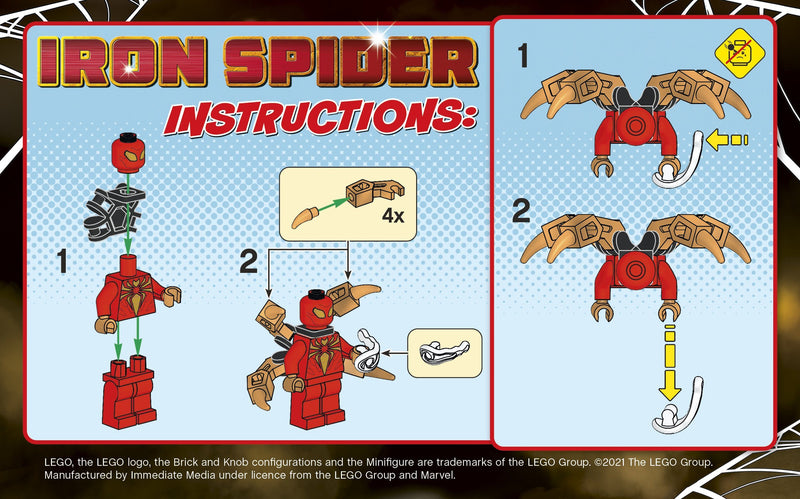 IRON SPIDER

INSTRUCTIONS:

1

2

4x

1

2

LEGO, the LEGO logo, the Brick and Knob configurations and the Minifigure are trademarks of the LEGO Group. ©2021 The LEGO Group. Manufactured by Immediate Media under licence from the LEGO Group and Marvel.